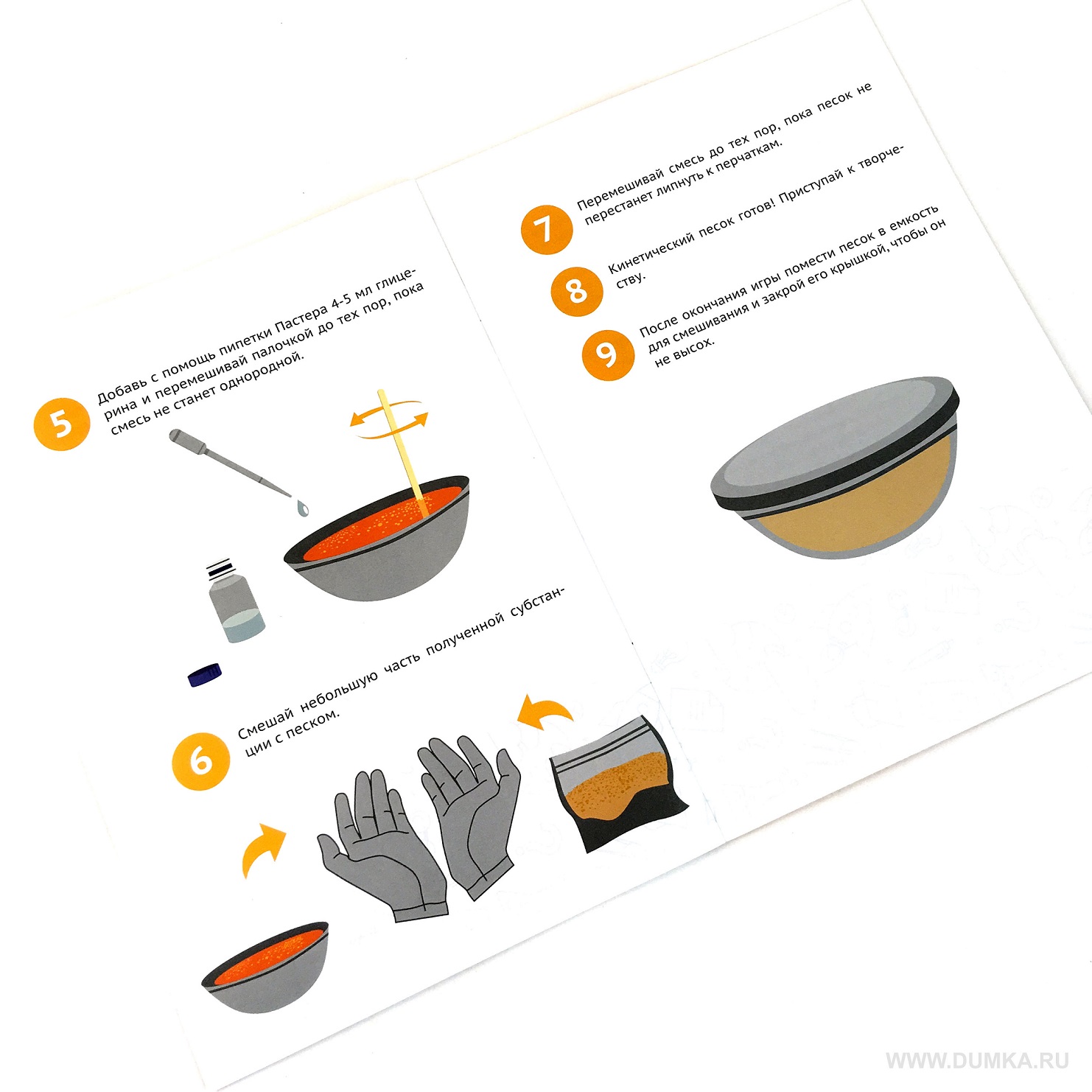 5 Добавь с помощь пипетки Пастера 4-5 мл глицерина и перемешивай палочкой до тех пор, пока смесь не станет однородной.

6 Смешай небольшую часть полученной субстанции с песком.

7 Перемешивай смесь до тех пор, пока песок не перестанет липнуть к перчаткам.

8 Кинетический песок готов! Приступай к творчеству.

9 После окончания игры помести песок в емкость для смешивания и закрой его крышкой, чтобы он не высох.

WWW.DUMKA.RU