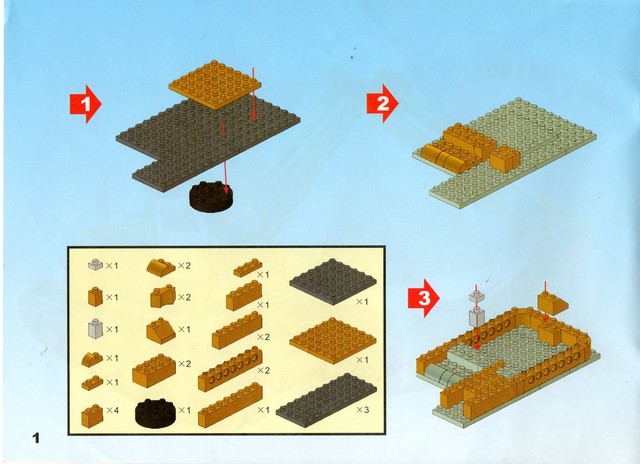 1

2

×1
×1
×1
×1
×1
×4

×2
×2
×1
×2
×1

×1
×1
×2
×2
×1

×1
×1
×3

3

1