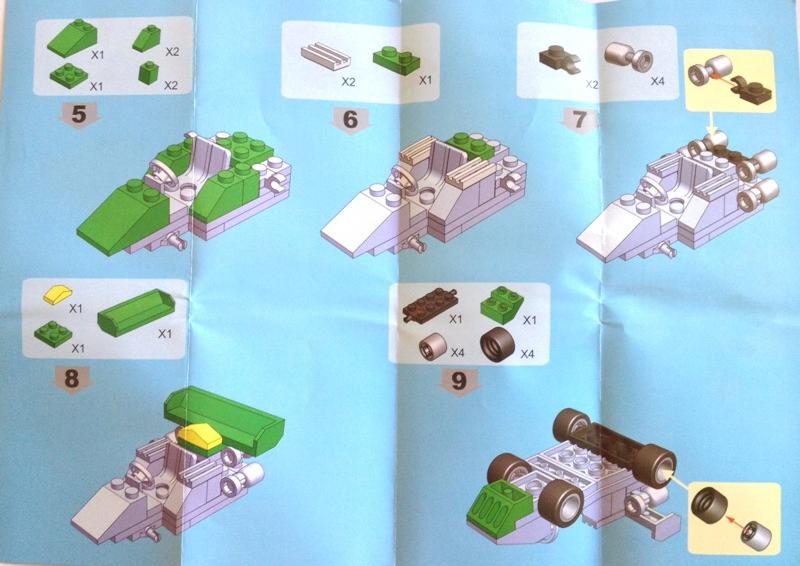 X1
X2
X1
X2
5

X2
X1
6

X2
X4
7

X1
X1
X1
8

X1
X1
X4
X4
9