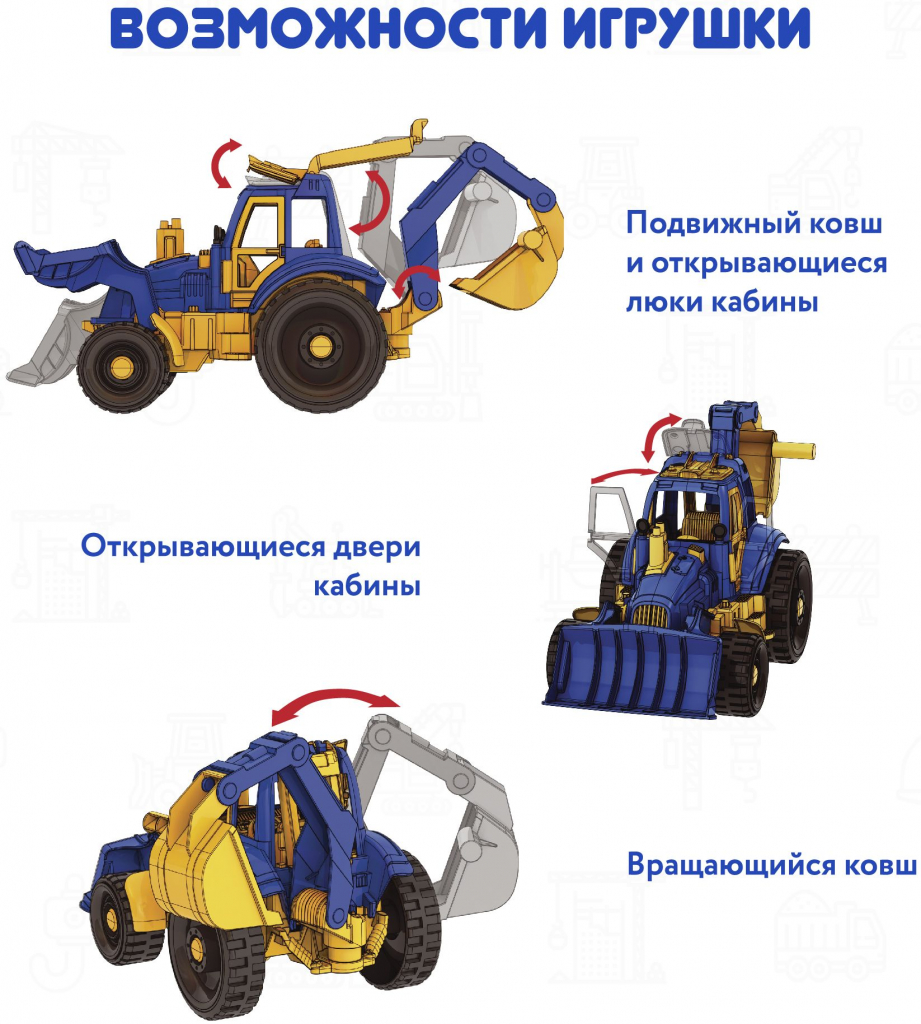 ВОЗМОЖНОСТИ ИГРУШКИ

Подвижный ковш и открывающиеся люки кабины

Открывающиеся двери кабины

Вращающийся ковш